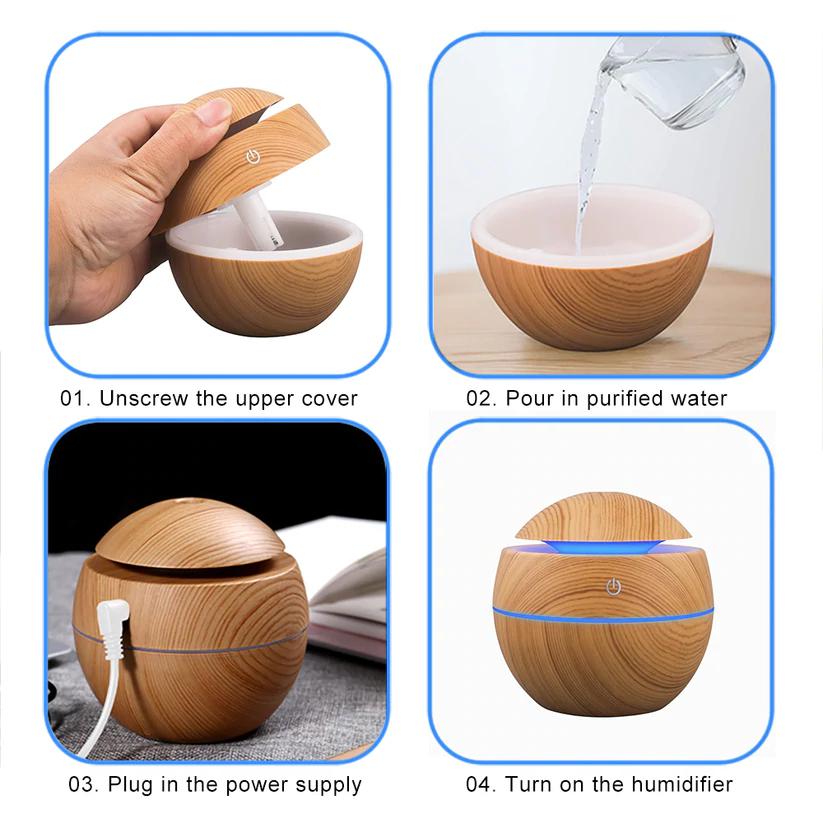 01. Unscrew the upper cover

02. Pour in purified water

03. Plug in the power supply

04. Turn on the humidifier